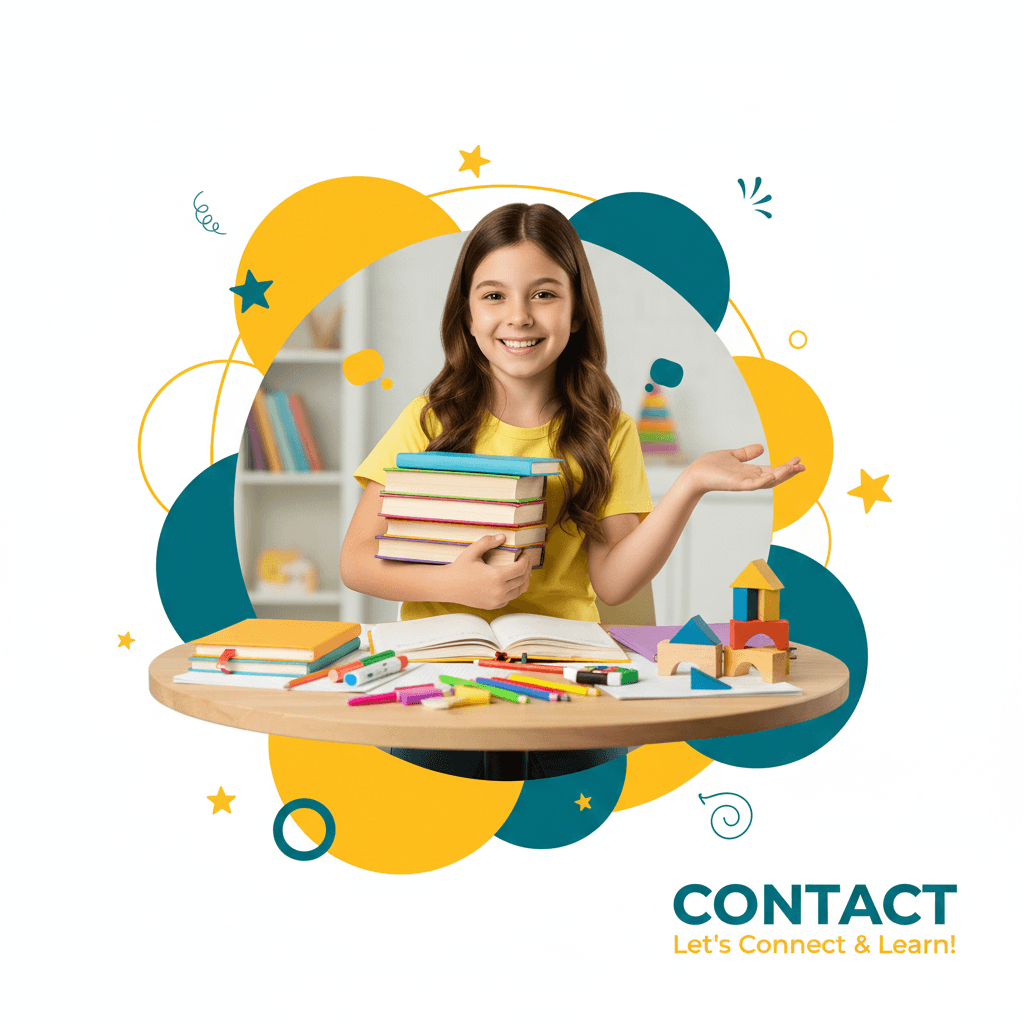 CONTACT
Let's Connect & Learn!